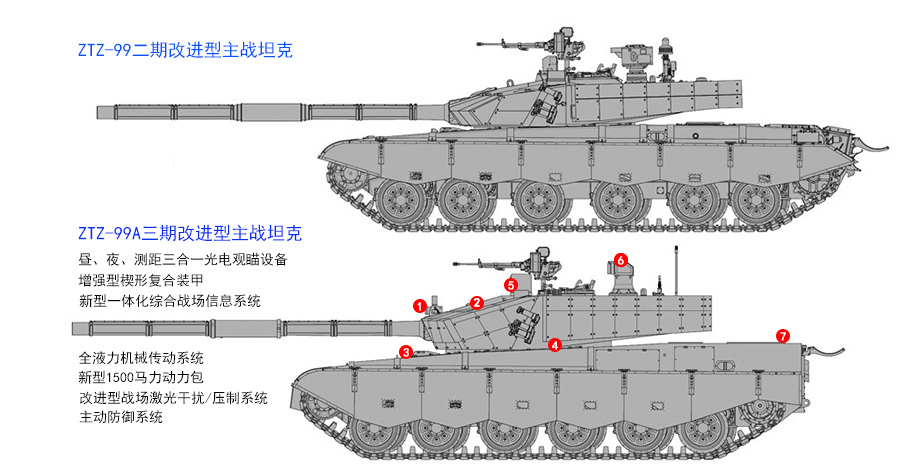 ZTZ-99二期改进型主战坦克

ZTZ-99A三期改进型主战坦克

昼、夜、测距三合一光电观瞄设备
增强型楔形复合装甲
新型一体化综合战场信息系统

全液力机械传动系统
新型1500马力动力包
改进型战场激光干扰/压制系统
主动防御系统

1
2
3
4
5
6
7